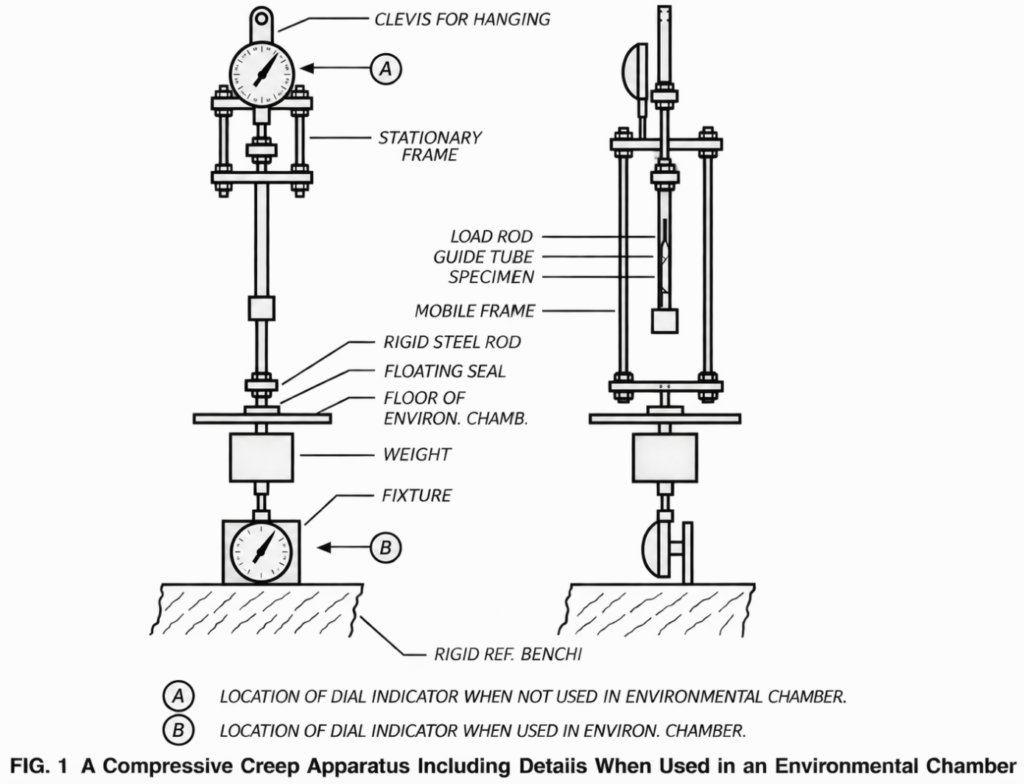 CLEVIS FOR HANGING

A

STATIONARY FRAME

LOAD ROD
GUIDE TUBE
SPECIMEN

MOBILE FRAME

RIGID STEEL ROD

FLOATING SEAL

FLOOR OF ENVIRON. CHAMB.

WEIGHT

FIXTURE

B

RIGID REF. BENCHI

A LOCATION OF DIAL INDICATOR WHEN NOT USED IN ENVIRONMENTAL CHAMBER.

B LOCATION OF DIAL INDICATOR WHEN USED IN ENVIRON. CHAMBER.

FIG. 1 A Compressive Creep Apparatus Including Detaiis When Used in an Environmental Chamber