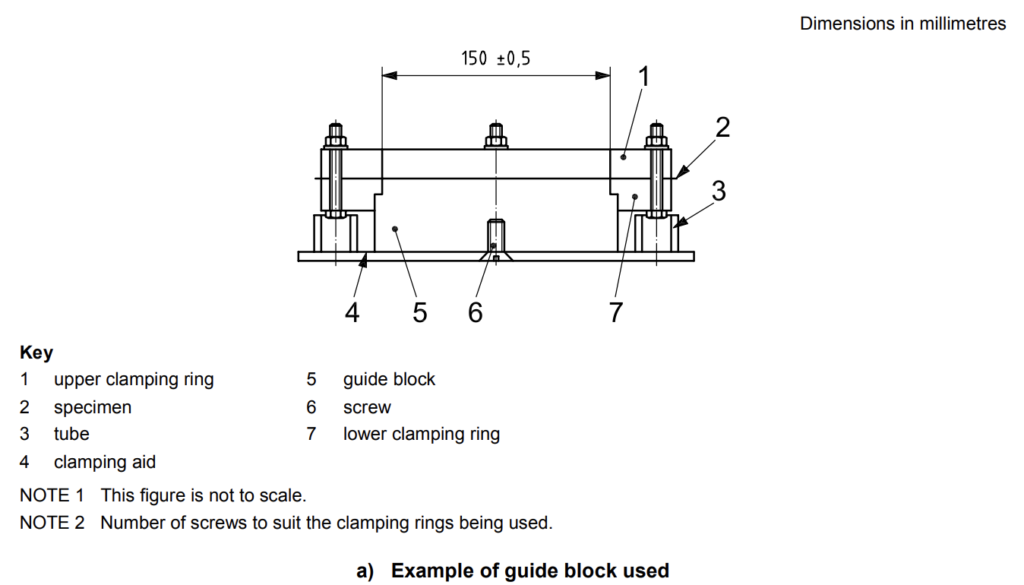 Dimensions in millimetres

150 ±0,5

1

2

3

4 5 6 7

**Key**

1 upper clamping ring

2 specimen

3 tube

4 clamping aid

5 guide block

6 screw

7 lower clamping ring

NOTE 1 This figure is not to scale.

NOTE 2 Number of screws to suit the clamping rings being used.

**a) Example of guide block used**