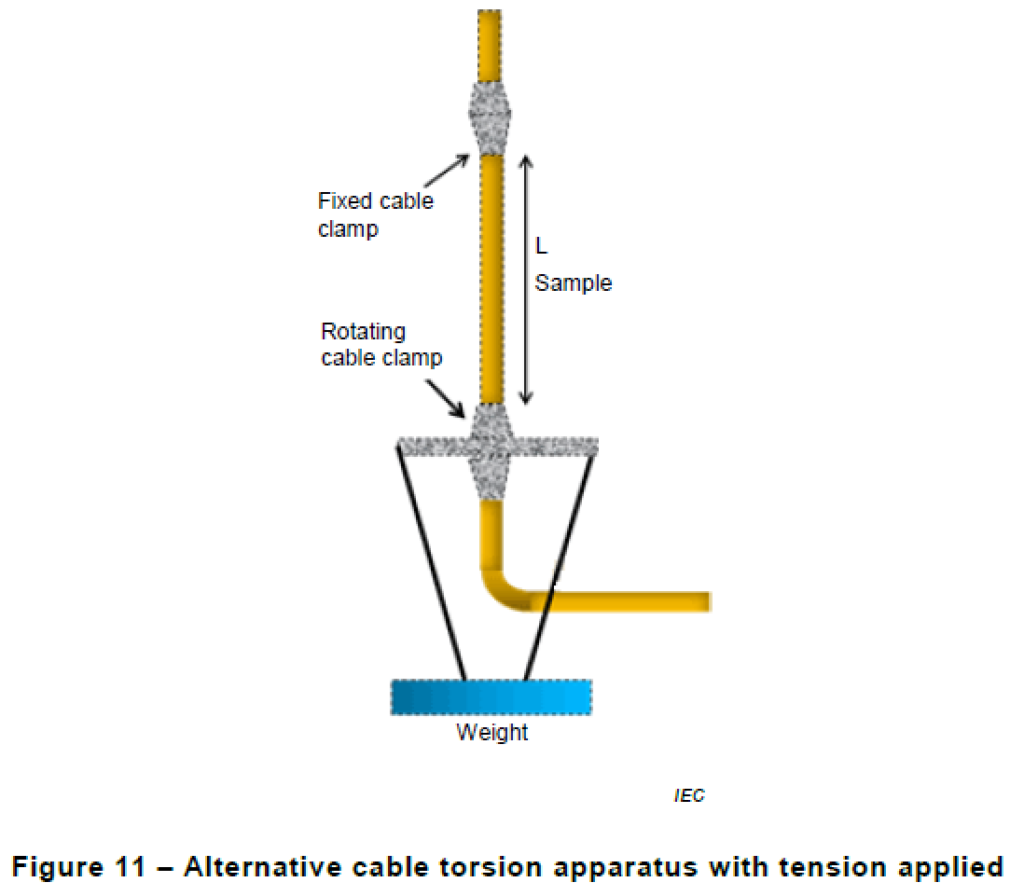 Fixed cable clamp

L
Sample

Rotating cable clamp

Weight

IEC

Figure 11 – Alternative cable torsion apparatus with tension applied