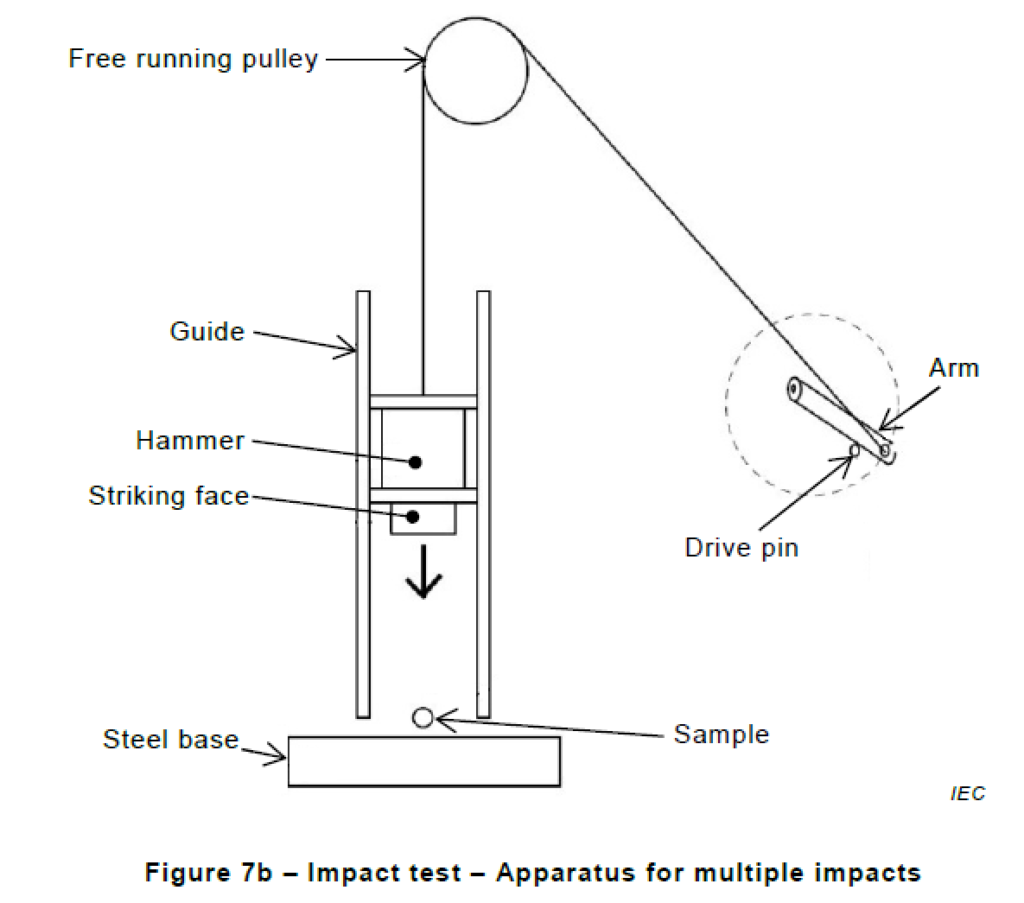 Free running pulley

Guide

Hammer

Striking face

Arm

Drive pin

Steel base

Sample

IEC

Figure 7b – Impact test – Apparatus for multiple impacts