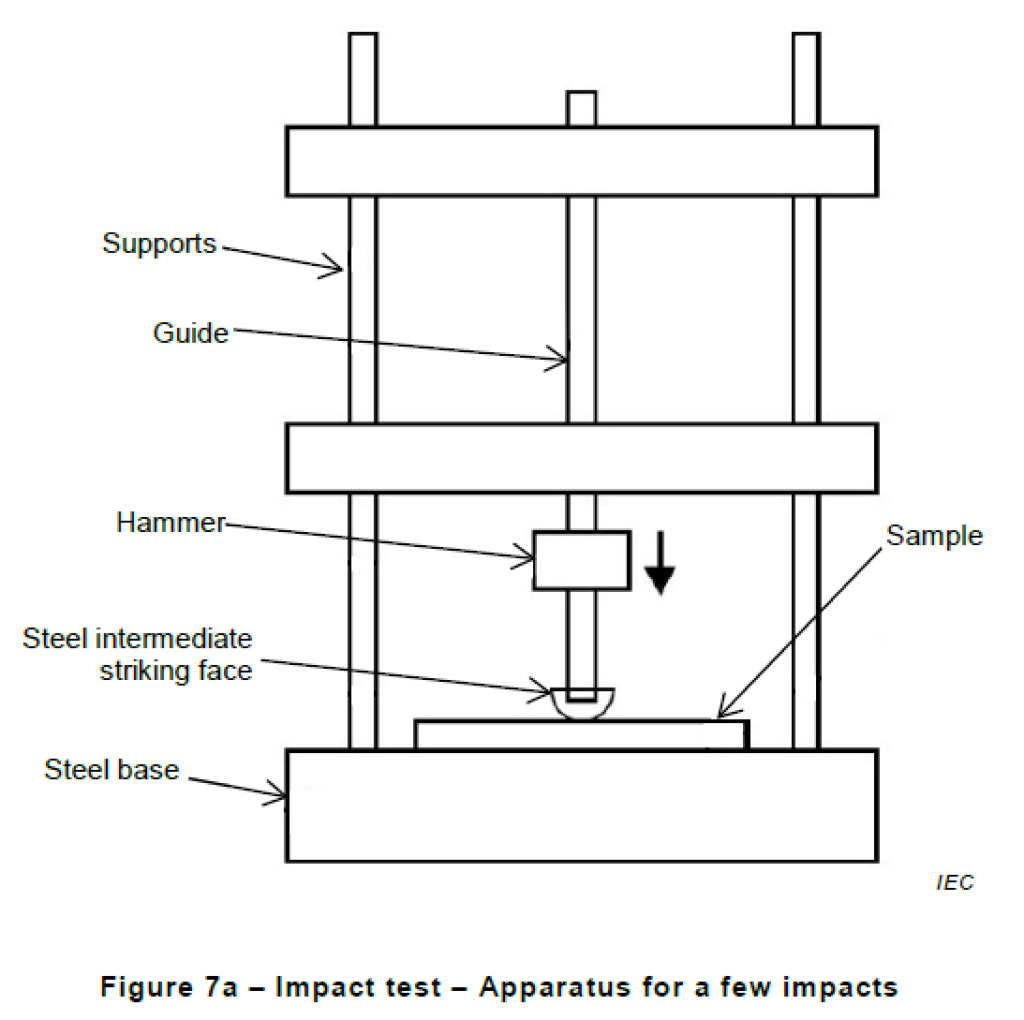 Supports

Guide

Hammer

Sample

Steel intermediate striking face

Steel base

IEC

Figure 7a – Impact test – Apparatus for a few impacts