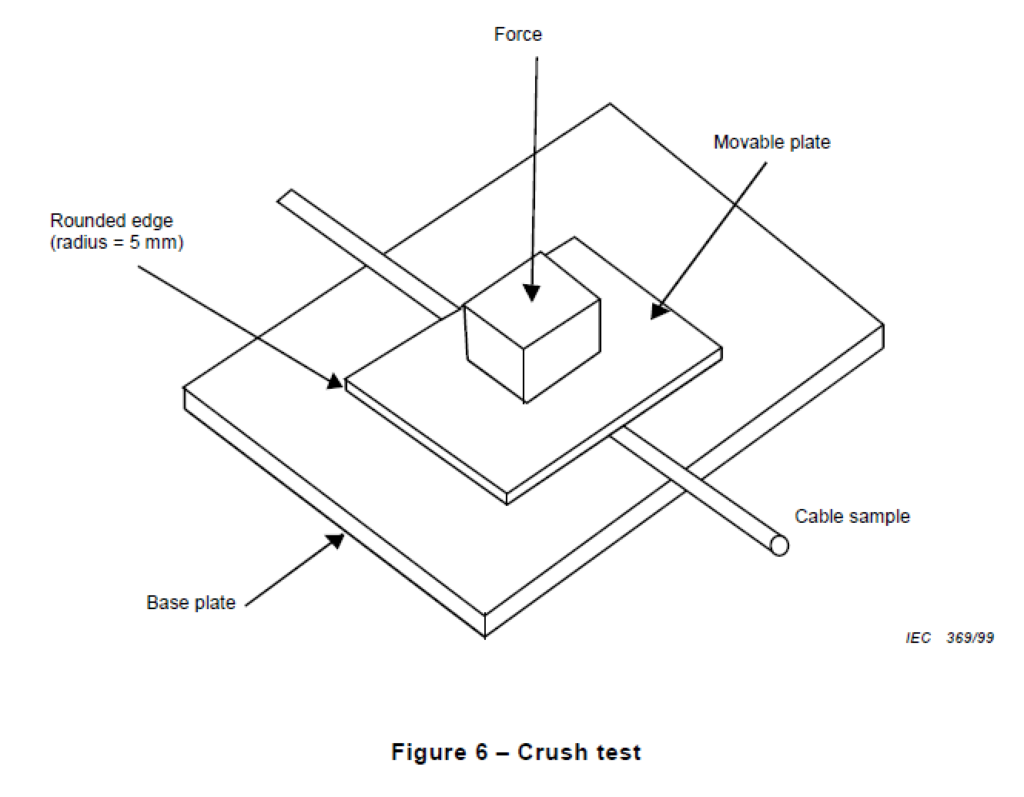 Force

Movable plate

Rounded edge
(radius = 5 mm)

Cable sample

Base plate

IEC 369/99

Figure 6 – Crush test