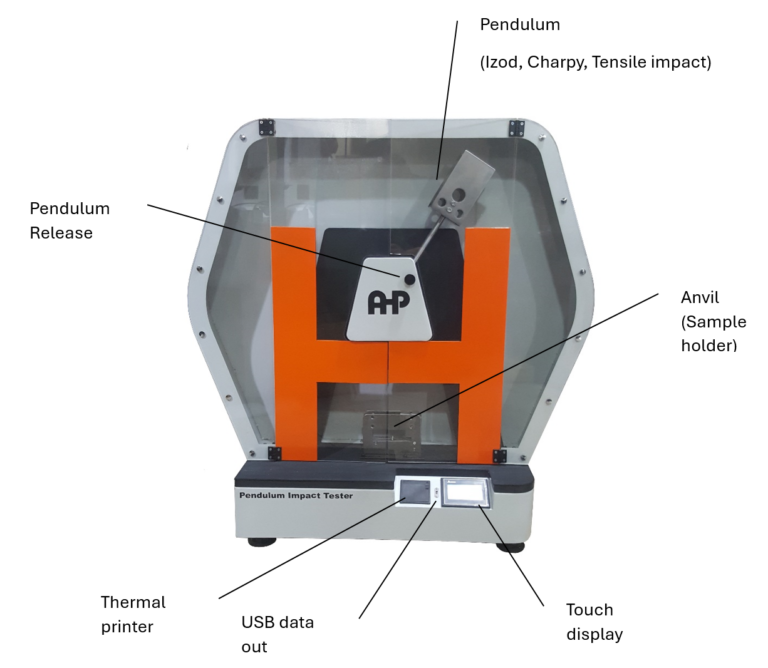 Pendulum

(Izod, Charpy, Tensile impact)

Pendulum Release

AHP

Anvil (Sample holder)

Pendulum Impact Tester

Thermal printer

USB data out

Touch display