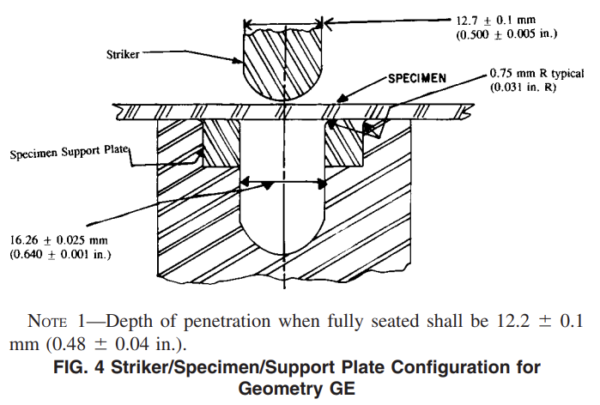 12.7 ± 0.1 mm
(0.500 ± 0.005 in.)

Striker

SPECIMEN

0.75 mm R typical
(0.031 in. R)

Specimen Support Plate

16.26 ± 0.025 mm
(0.640 ± 0.001 in.)

NOTE 1—Depth of penetration when fully seated shall be 12.2 ± 0.1 mm (0.48 ± 0.04 in.).

FIG. 4 Striker/Specimen/Support Plate Configuration for Geometry GE