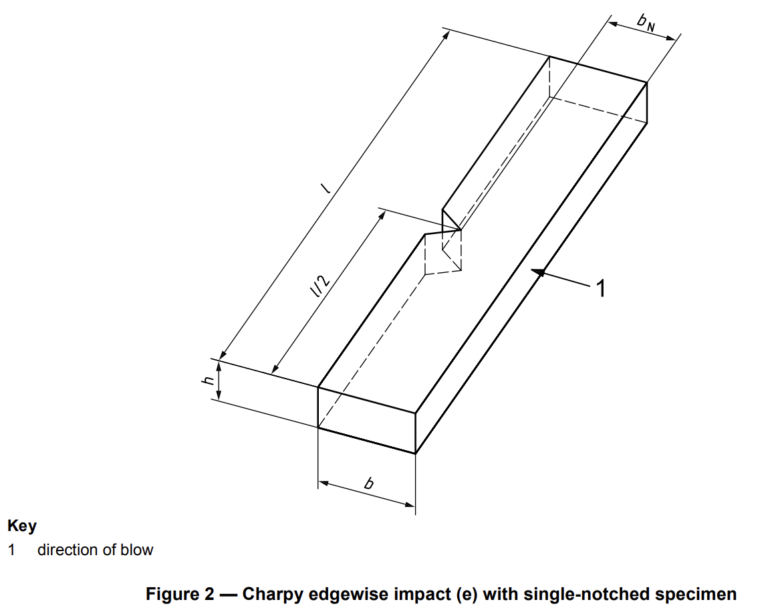 $b_N$

$l$

$l/2$

1

$h$

$b$

**Key**
1 direction of blow

**Figure 2 — Charpy edgewise impact (e) with single-notched specimen**